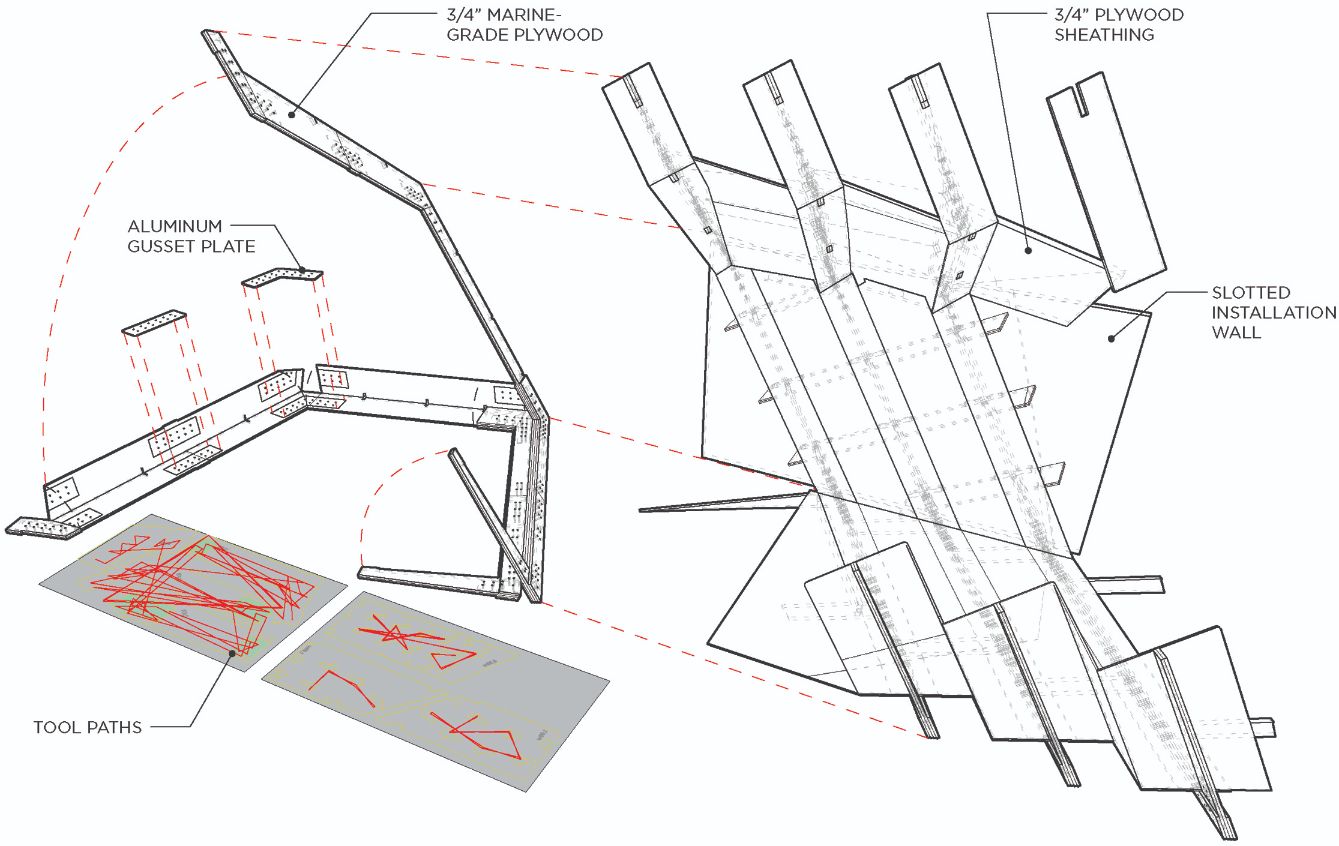 3/4" MARINE-GRADE PLYWOOD

3/4" PLYWOOD SHEATHING

ALUMINUM GUSSET PLATE

SLOTTED INSTALLATION WALL

TOOL PATHS